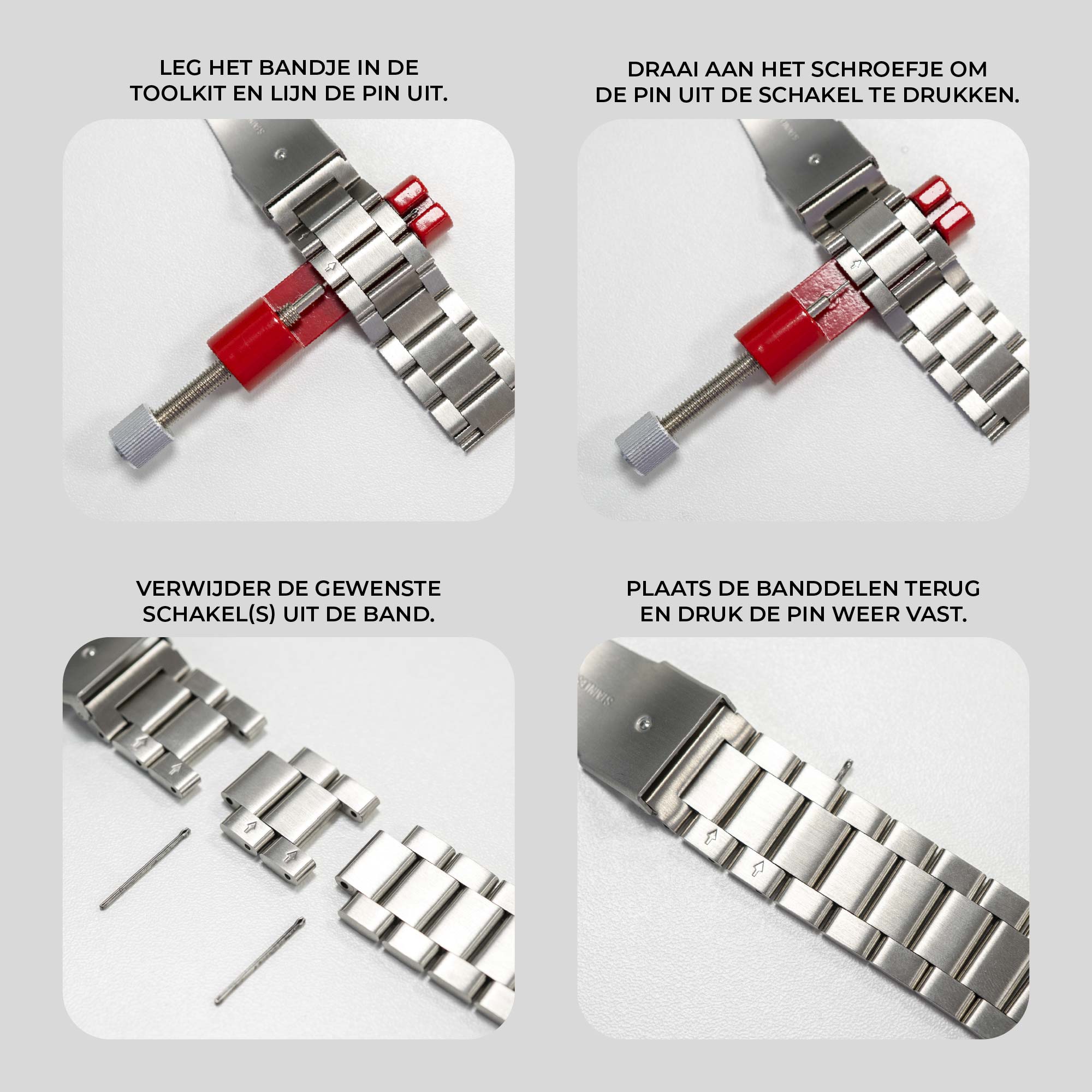 LEG HET BANDJE IN DE TOOLKIT EN LIJN DE PIN UIT.

DRAAI AAN HET SCHROEFJE OM DE PIN UIT DE SCHAKEL TE DRUKKEN.

VERWIJDER DE GEWENSTE SCHAKEL(S) UIT DE BAND.

PLAATS DE BANDDELEN TERUG EN DRUK DE PIN WEER VAST.