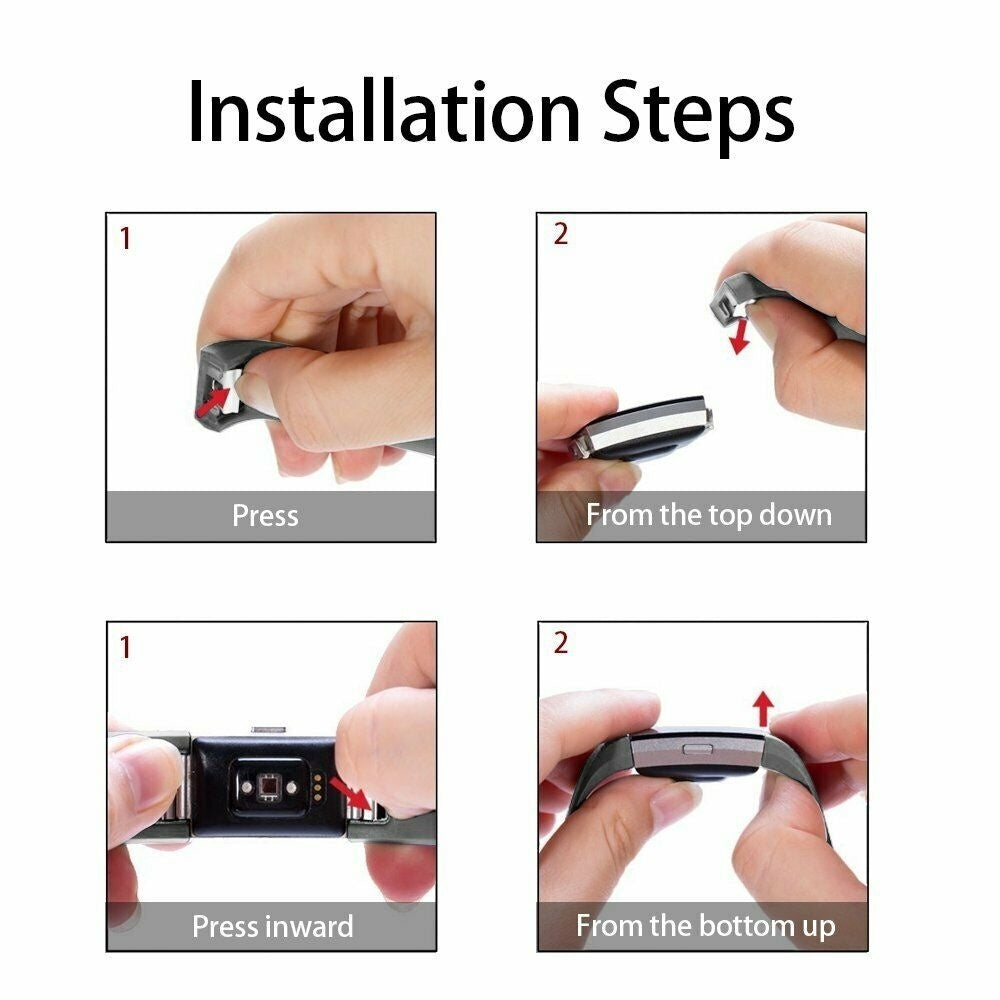 Installation Steps

1

Press

2

From the top down

1

Press inward

2

From the bottom up