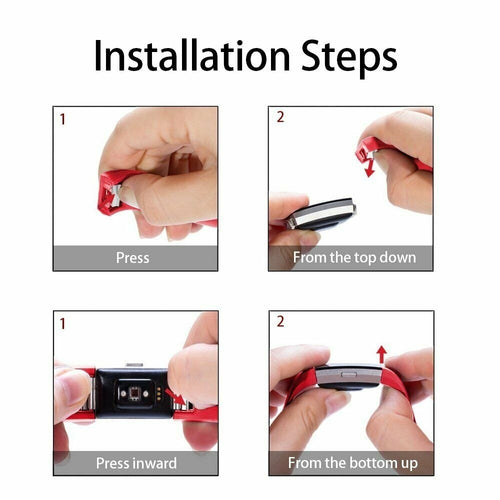 Installation Steps

1

Press

2

From the top down

1

Press inward

2

From the bottom up