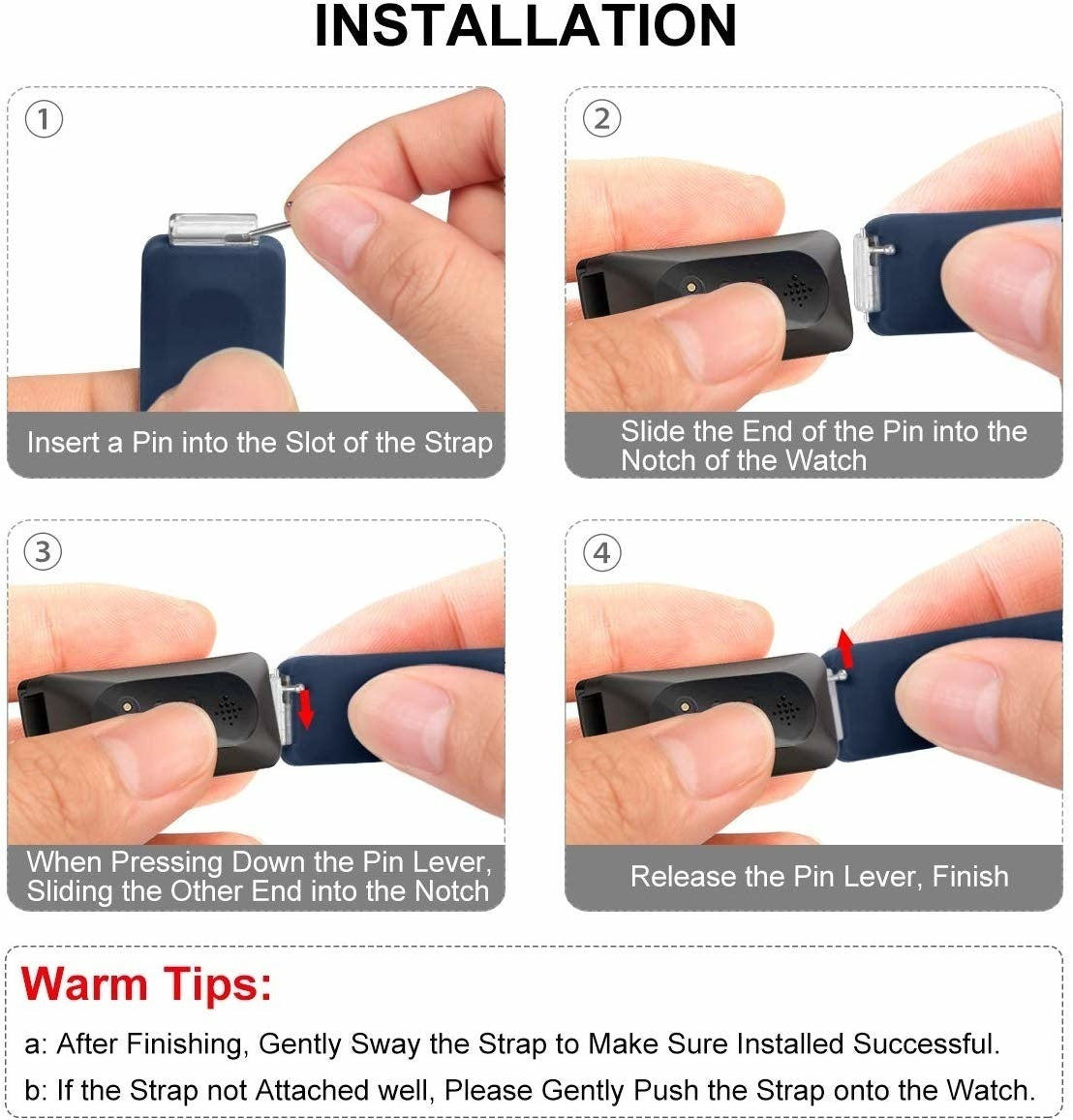 INSTALLATION

①
Insert a Pin into the Slot of the Strap

②
Slide the End of the Pin into the Notch of the Watch

③
When Pressing Down the Pin Lever, Sliding the Other End into the Notch

④
Release the Pin Lever, Finish

Warm Tips:

a: After Finishing, Gently Sway the Strap to Make Sure Installed Successful.

b: If the Strap not Attached well, Please Gently Push the Strap onto the Watch.