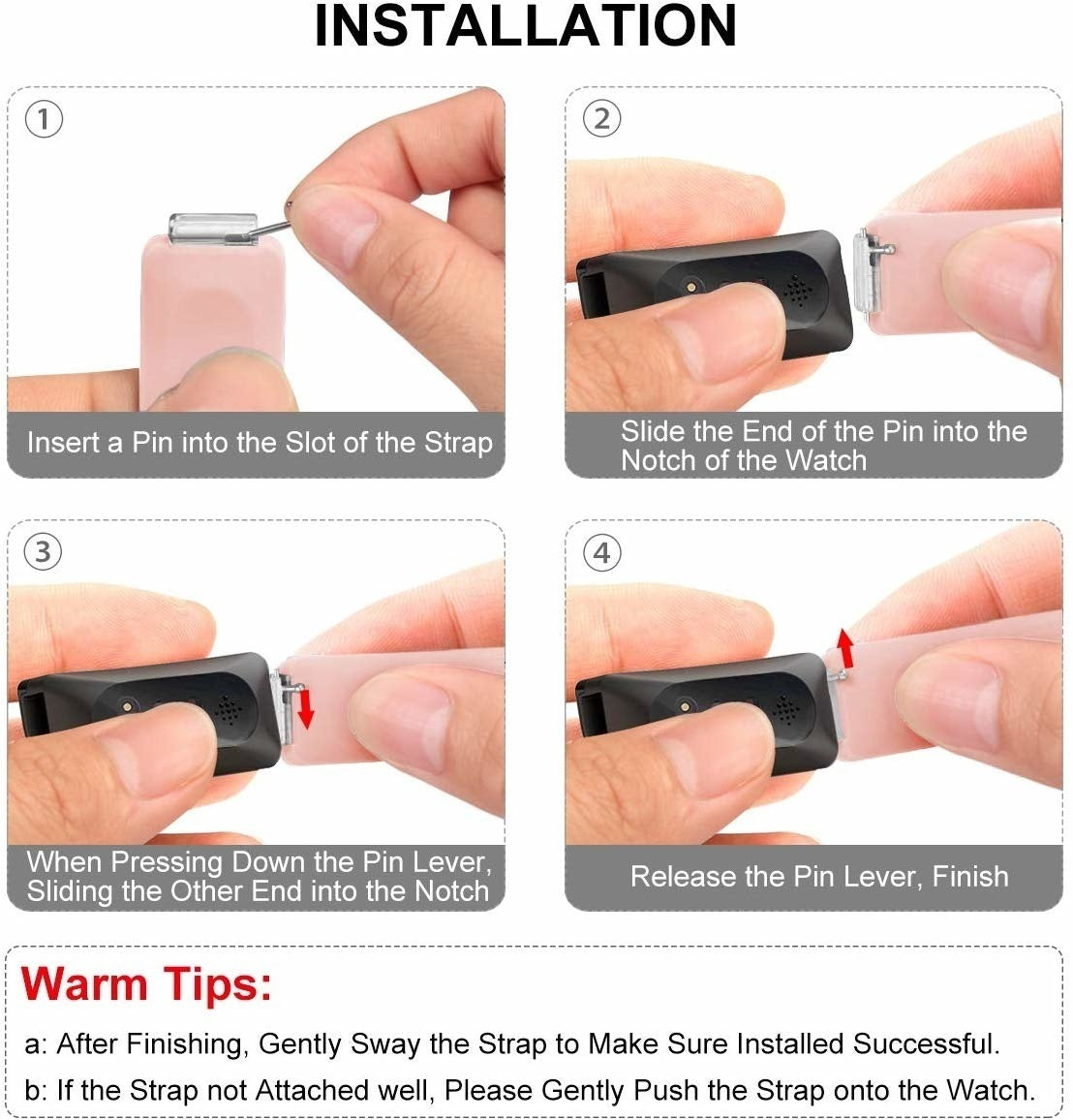 INSTALLATION

①
Insert a Pin into the Slot of the Strap

②
Slide the End of the Pin into the Notch of the Watch

③
When Pressing Down the Pin Lever, Sliding the Other End into the Notch

④
Release the Pin Lever, Finish

Warm Tips:

a: After Finishing, Gently Sway the Strap to Make Sure Installed Successful.

b: If the Strap not Attached well, Please Gently Push the Strap onto the Watch.