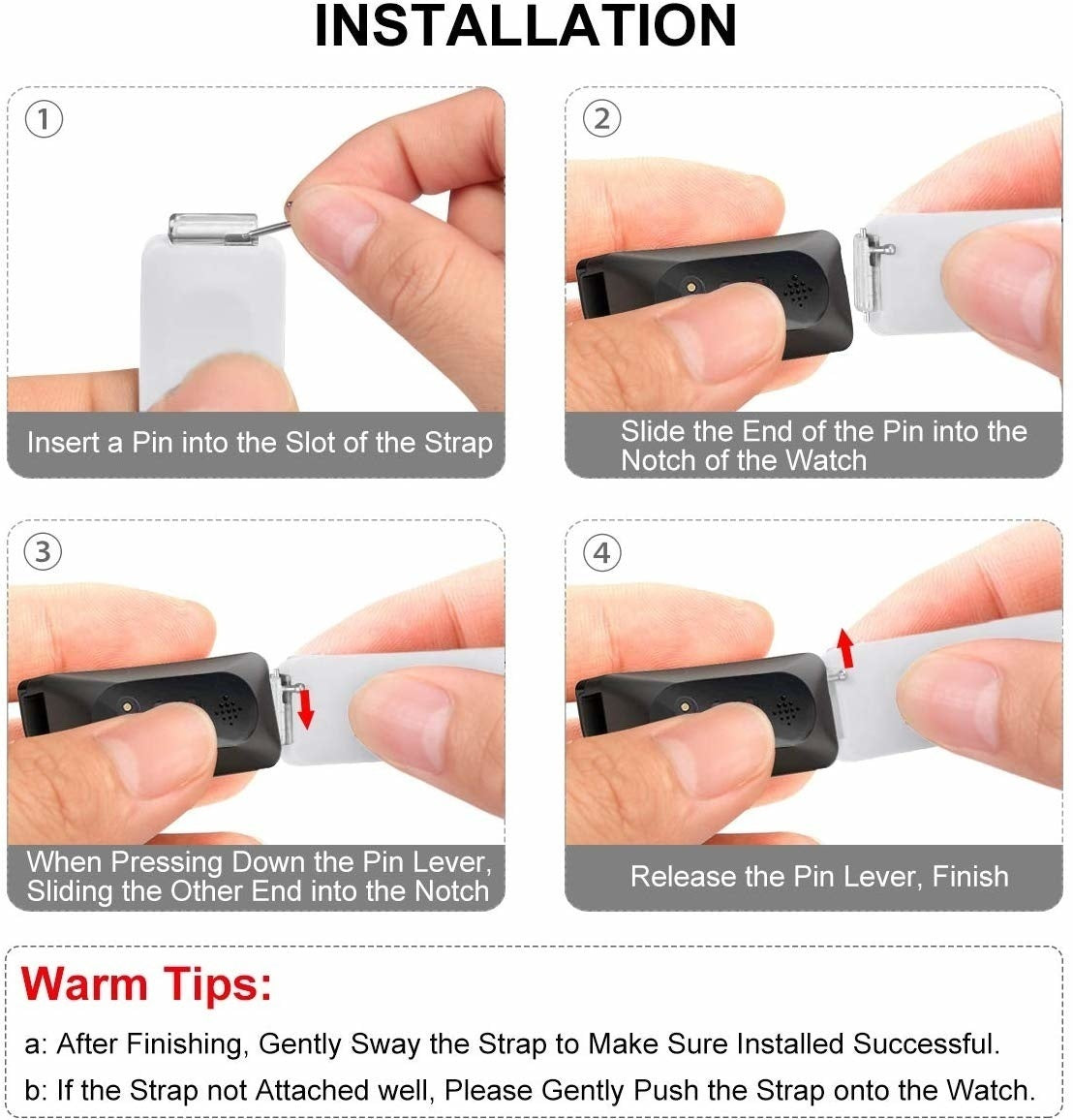 INSTALLATION

①

Insert a Pin into the Slot of the Strap

②

Slide the End of the Pin into the Notch of the Watch

③

When Pressing Down the Pin Lever, Sliding the Other End into the Notch

④

Release the Pin Lever, Finish

Warm Tips:

a: After Finishing, Gently Sway the Strap to Make Sure Installed Successful.

b: If the Strap not Attached well, Please Gently Push the Strap onto the Watch.